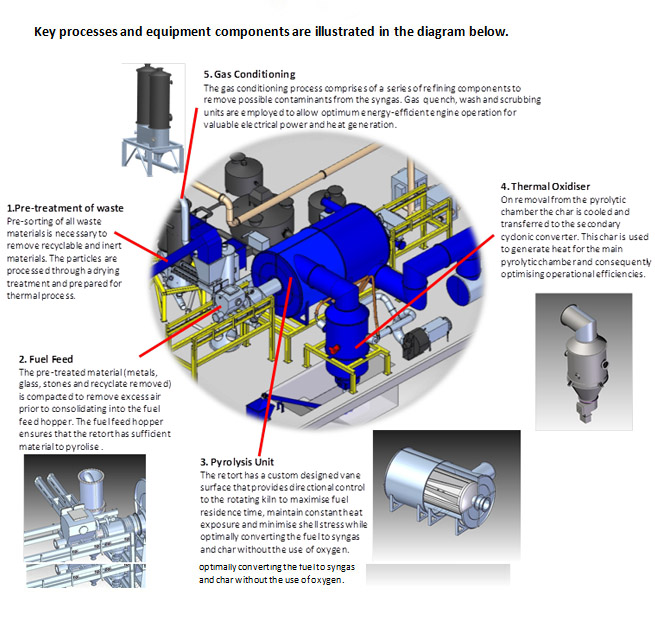 Key processes and equipment components are illustrated in the diagram below.

5. Gas Conditioning
The gas conditioning process comprises of a series of refining components to remove possible contaminants from the syngas. Gas quench, wash and scrubbing units are employed to allow optimum energy-efficient engine operation for valuable electrical power and heat generation.

1.Pre-treatment of waste
Pre-sorting of all waste materials is necessary to remove recyclable and inert materials. The particles are processed through a drying treatment and prepared for thermal process.

4. Thermal Oxidiser
On removal from the pyrolytic chamber the char is cooled and transferred to the secondary cyclonic converter. This char is used to generate heat for the main pyrolytic chamber and consequently optimising operational efficiencies.

2. Fuel Feed
The pre-treated material (metals, glass, stones and recyclate removed) is compacted to remove excess air prior to consolidating into the fuel feed hopper. The fuel feed hopper ensures that the retort has sufficient material to pyrolise .

3. Pyrolysis Unit
The retort has a custom designed vane surface that provides directional control to the rotating kiln to maximise fuel residence time, maintain constant heat exposure and minimise shell stress while optimally converting the fuel to syngas and char without the use of oxygen.

optimally converting the fuel to syngas and char without the use of oxygen.