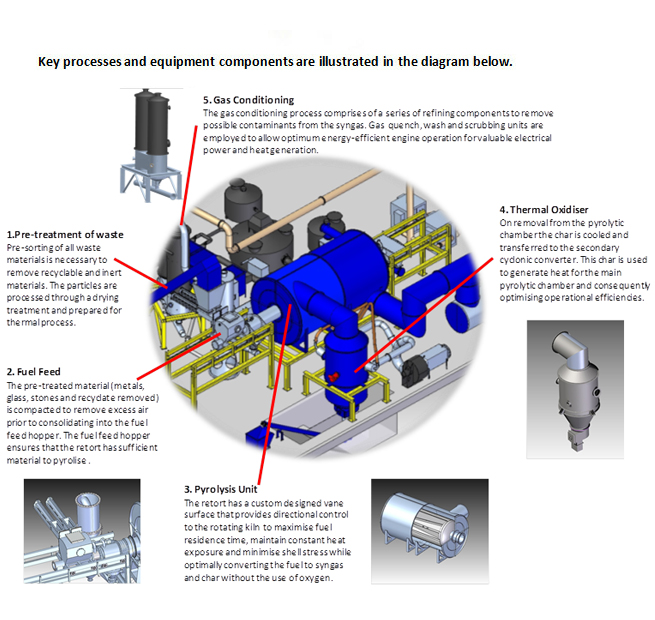 Key processes and equipment components are illustrated in the diagram below.

5. Gas Conditioning
The gas conditioning process comprises of a series of refining components to remove possible contaminants from the syngas. Gas quench, wash and scrubbing units are employed to allow optimum energy-efficient engine operation for valuable electrical power and heat generation.

1.Pre-treatment of waste
Pre-sorting of all waste materials is necessary to remove recyclable and inert materials. The particles are processed through a drying treatment and prepared for thermal process.

4. Thermal Oxidiser
On removal from the pyrolytic chamber the char is cooled and transferred to the secondary cyclonic converter. This char is used to generate heat for the main pyrolytic chamber and consequently optimising operational efficiencies.

2. Fuel Feed
The pre-treated material (metals, glass, stones and recyclate removed) is compacted to remove excess air prior to consolidating into the fuel feed hopper. The fuel feed hopper ensures that the retort has sufficient material to pyrolise .

3. Pyrolysis Unit
The retort has a custom designed vane surface that provides directional control to the rotating kiln to maximise fuel residence time, maintain constant heat exposure and minimise shell stress while optimally converting the fuel to syngas and char without the use of oxygen.